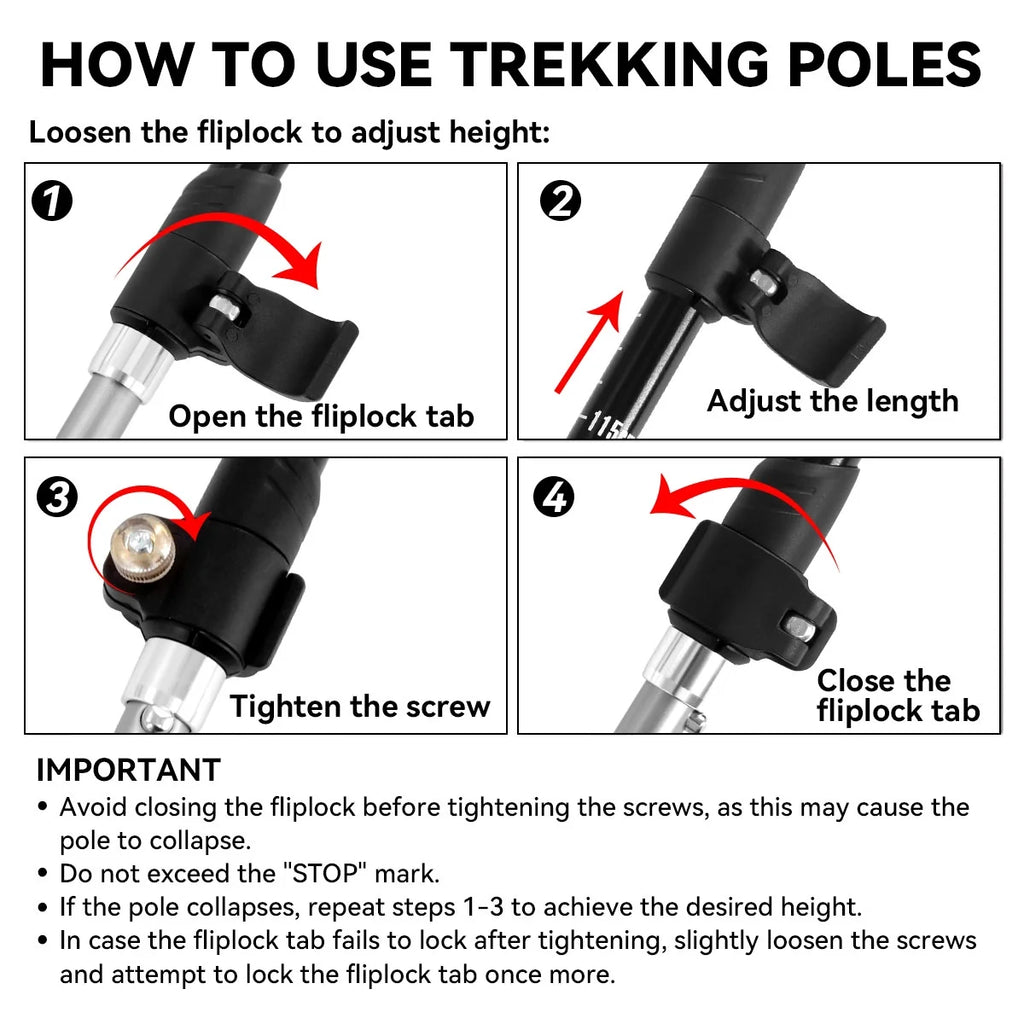 HOW TO USE TREKKING POLES

Loosen the fliplock to adjust height:

1
Open the fliplock tab

2
115
Adjust the length

3
Tighten the screw

4
Close the fliplock tab

IMPORTANT

• Avoid closing the fliplock before tightening the screws, as this may cause the pole to collapse.
• Do not exceed the "STOP" mark.
• If the pole collapses, repeat steps 1-3 to achieve the desired height.
• In case the fliplock tab fails to lock after tightening, slightly loosen the screws and attempt to lock the fliplock tab once more.